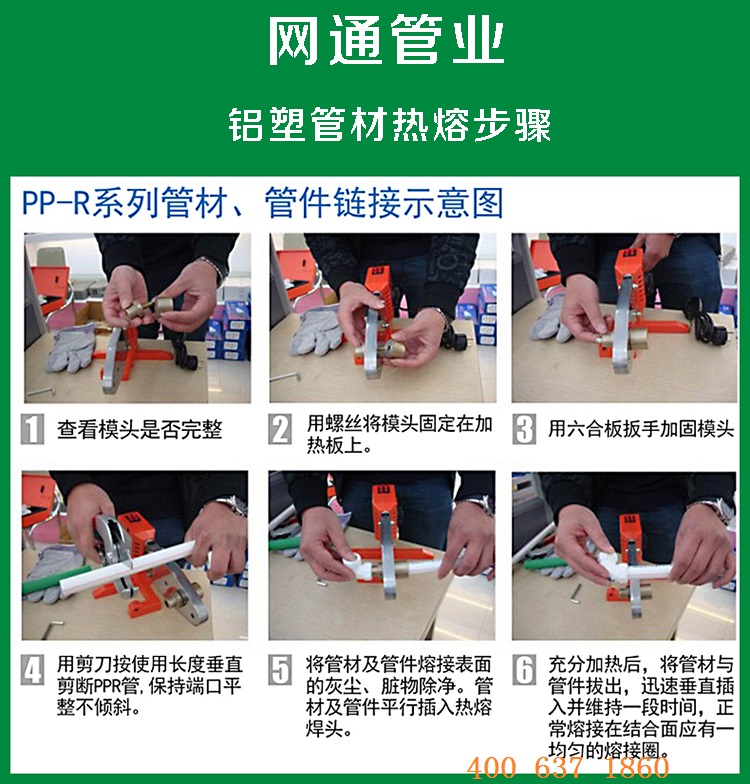 网通管业

铝塑管材热熔步骤

PP-R系列管材、管件链接示意图

1 查看模头是否完整

2 用螺丝将模头固定在加热板上。

3 用六合板扳手加固模头

4 用剪刀按使用长度垂直剪断PPR管，保持端口平整不倾斜。

5 将管材及管件熔接表面的灰尘、脏物除净。管材及管件平行插入热熔焊头。

6 充分加热后，将管材与管件拔出，迅速垂直插入并维持一段时间，正常熔接在结合面应有一均匀的熔接圈。

400 637 1860